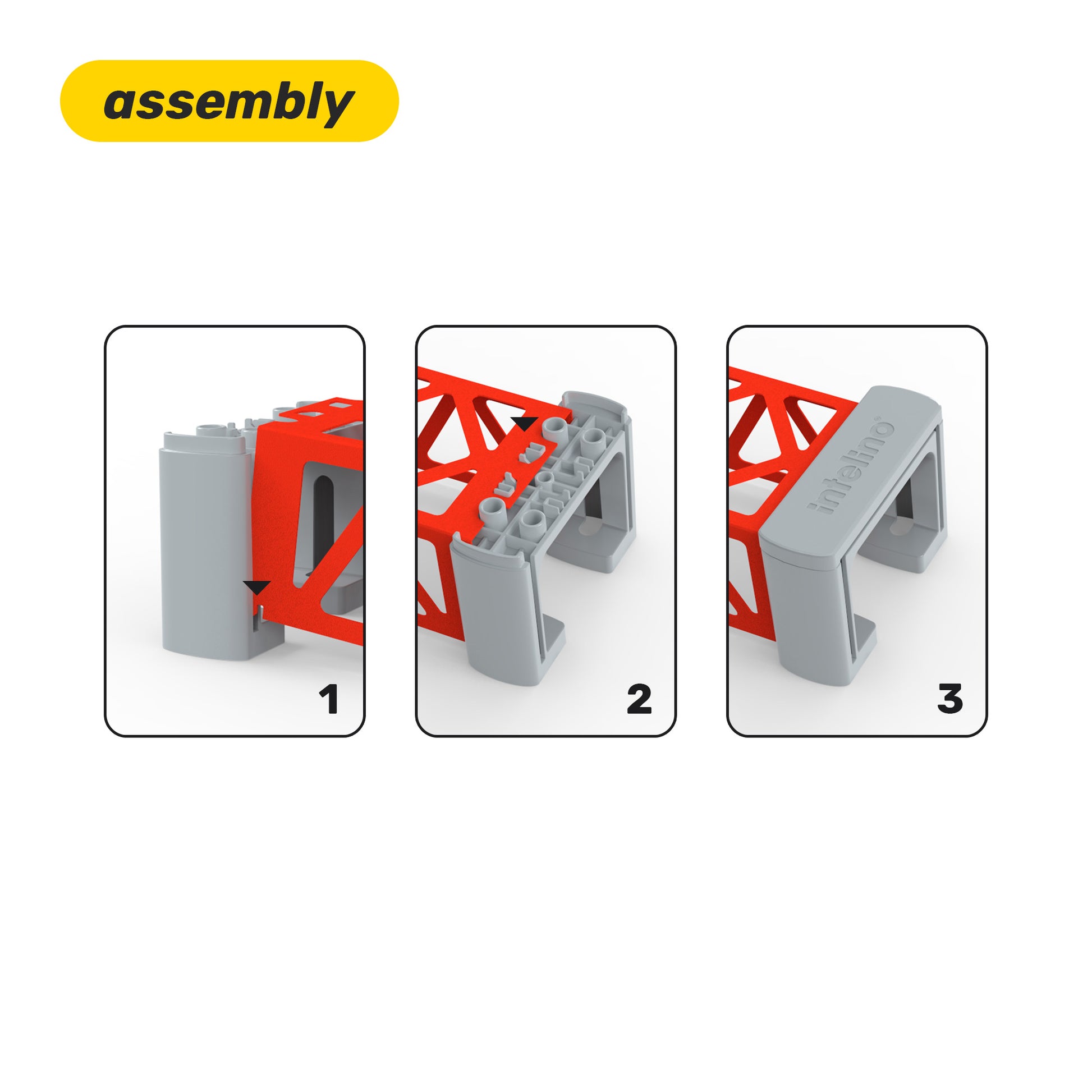 assembly

1

2

intelino®

3